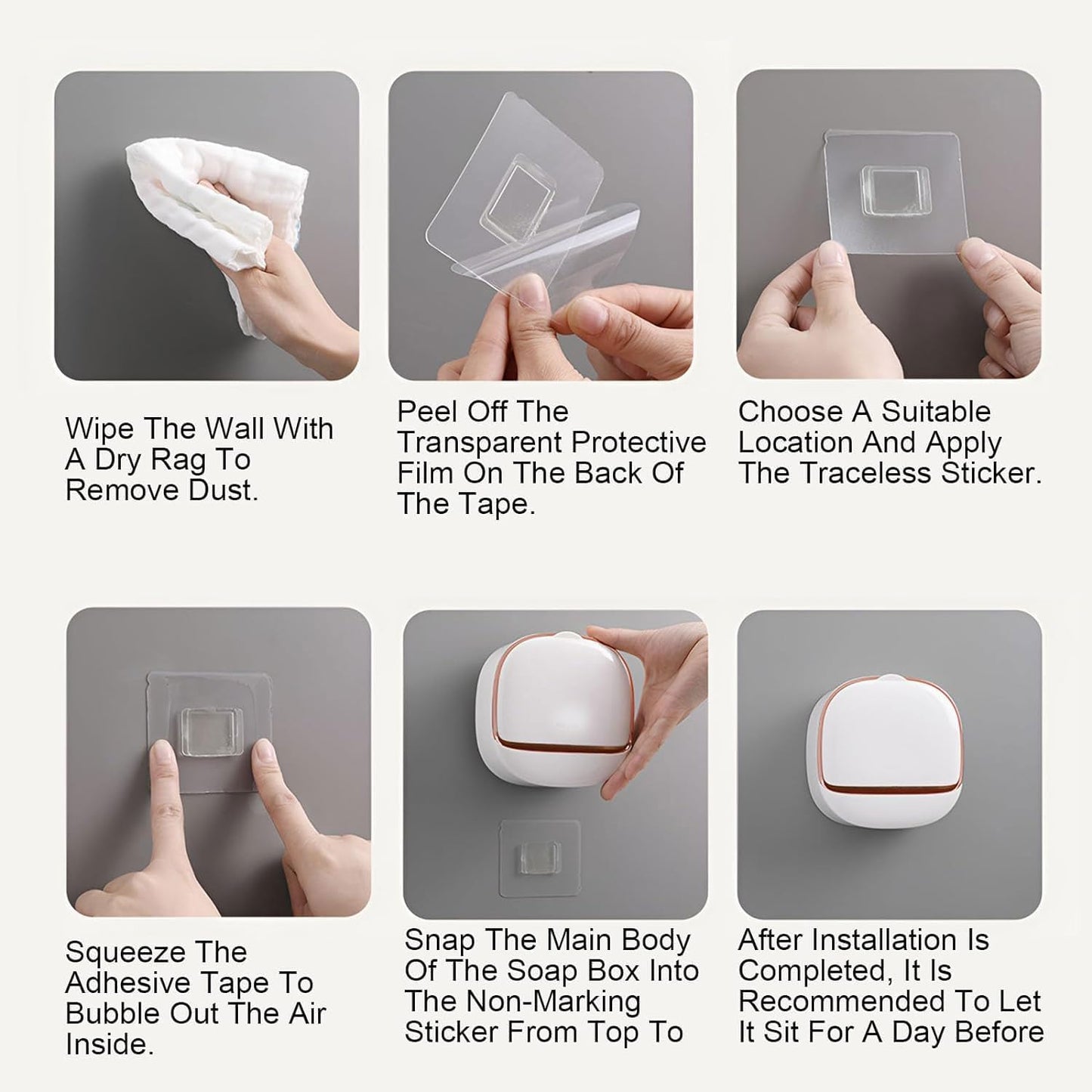 Wipe The Wall With A Dry Rag To Remove Dust.

Peel Off The Transparent Protective Film On The Back Of The Tape.

Choose A Suitable Location And Apply The Traceless Sticker.

Squeeze The Adhesive Tape To Bubble Out The Air Inside.

Snap The Main Body Of The Soap Box Into The Non-Marking Sticker From Top To

After Installation Is Completed, It Is Recommended To Let It Sit For A Day Before