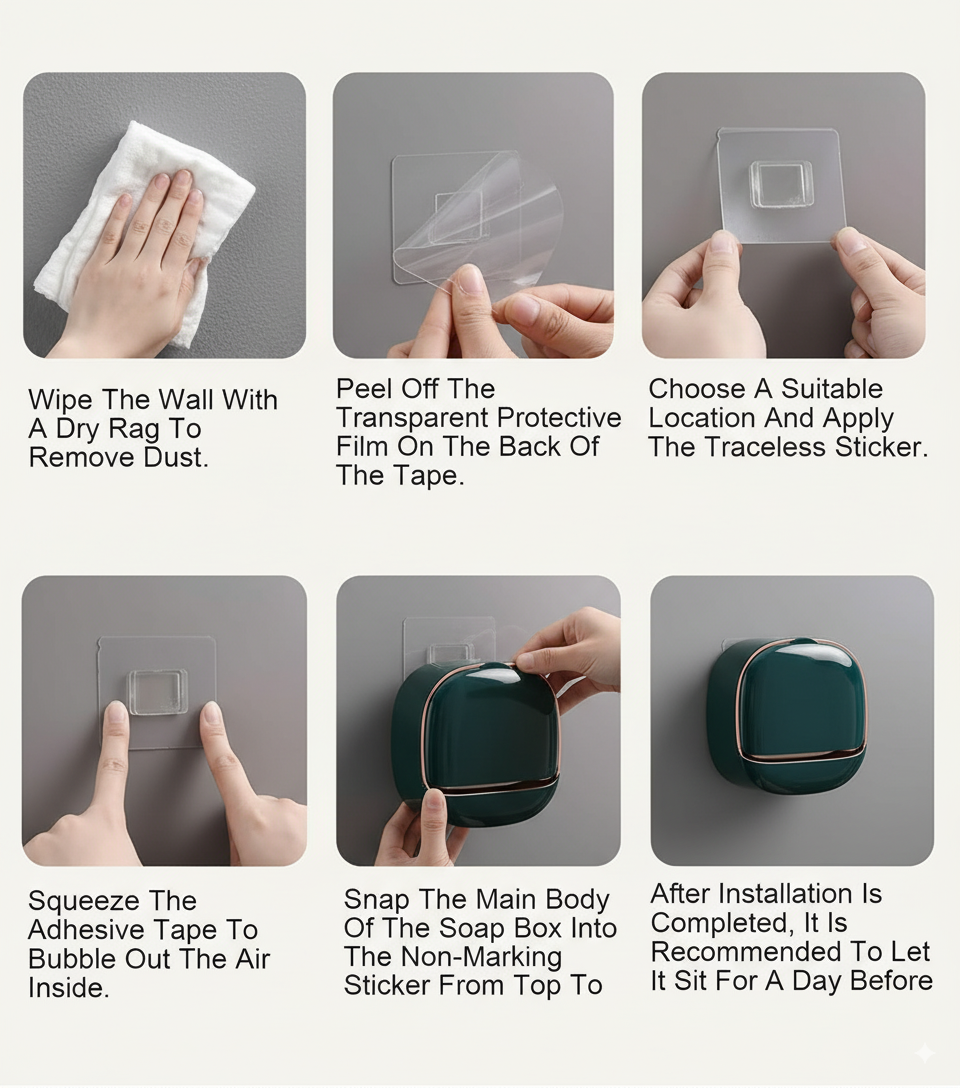 Wipe The Wall With A Dry Rag To Remove Dust.

Peel Off The Transparent Protective Film On The Back Of The Tape.

Choose A Suitable Location And Apply The Traceless Sticker.

Squeeze The Adhesive Tape To Bubble Out The Air Inside.

Snap The Main Body Of The Soap Box Into The Non-Marking Sticker From Top To

After Installation Is Completed, It Is Recommended To Let It Sit For A Day Before