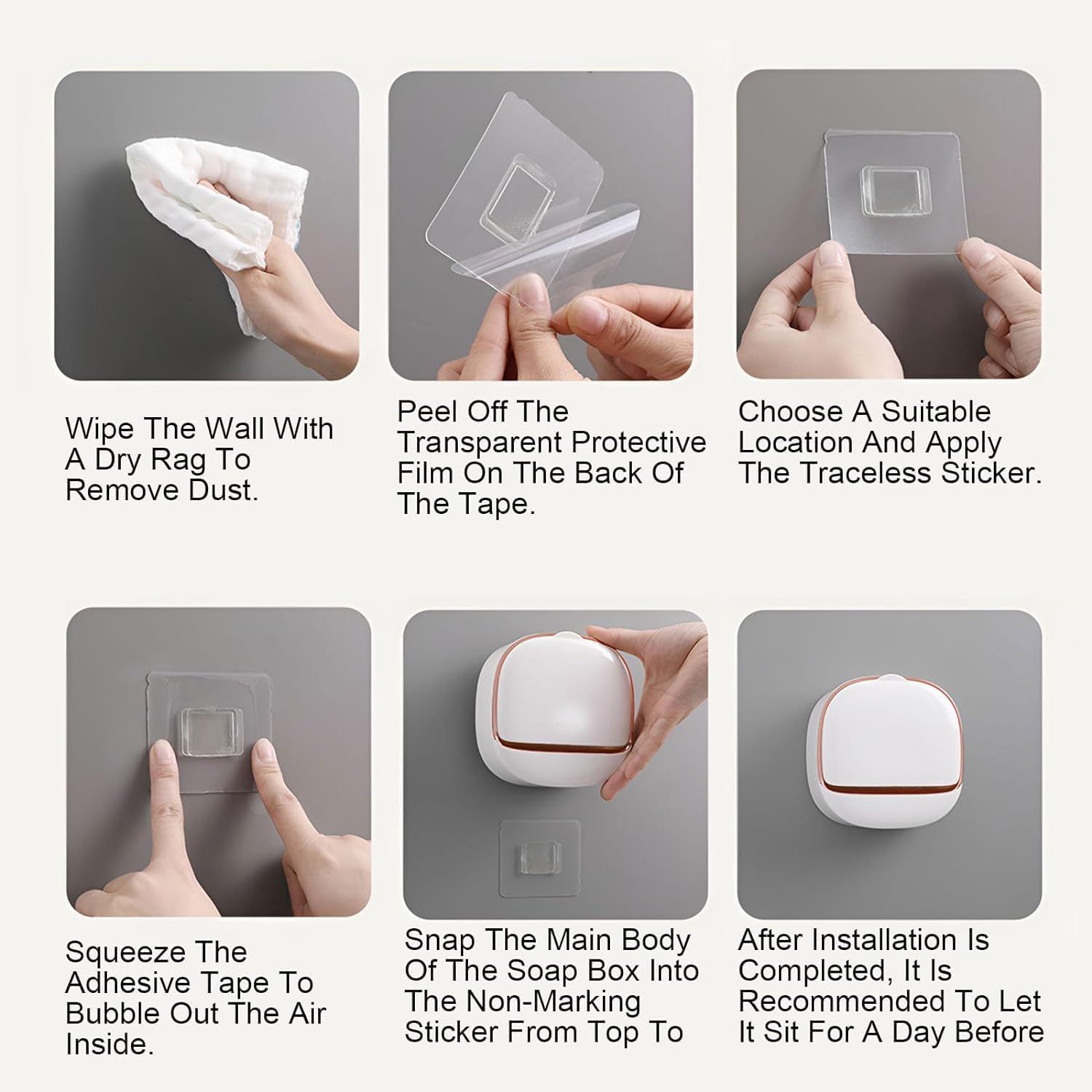 Wipe The Wall With A Dry Rag To Remove Dust.

Peel Off The Transparent Protective Film On The Back Of The Tape.

Choose A Suitable Location And Apply The Traceless Sticker.

Squeeze The Adhesive Tape To Bubble Out The Air Inside.

Snap The Main Body Of The Soap Box Into The Non-Marking Sticker From Top To

After Installation Is Completed, It Is Recommended To Let It Sit For A Day Before